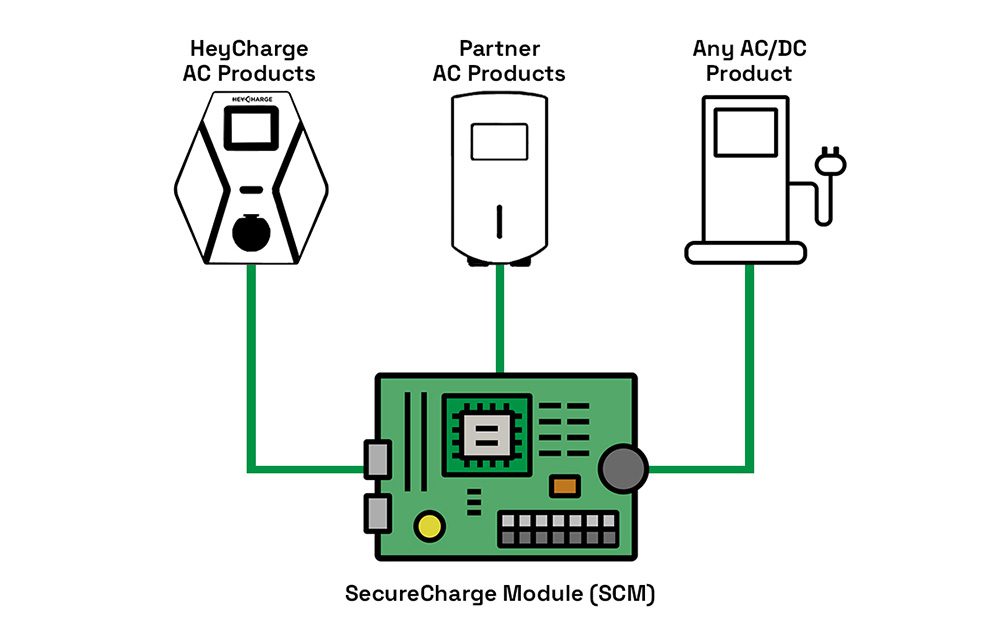 HeyCharge AC Products

HEYCHARGE

Partner AC Products

Any AC/DC Product

SecureCharge Module (SCM)